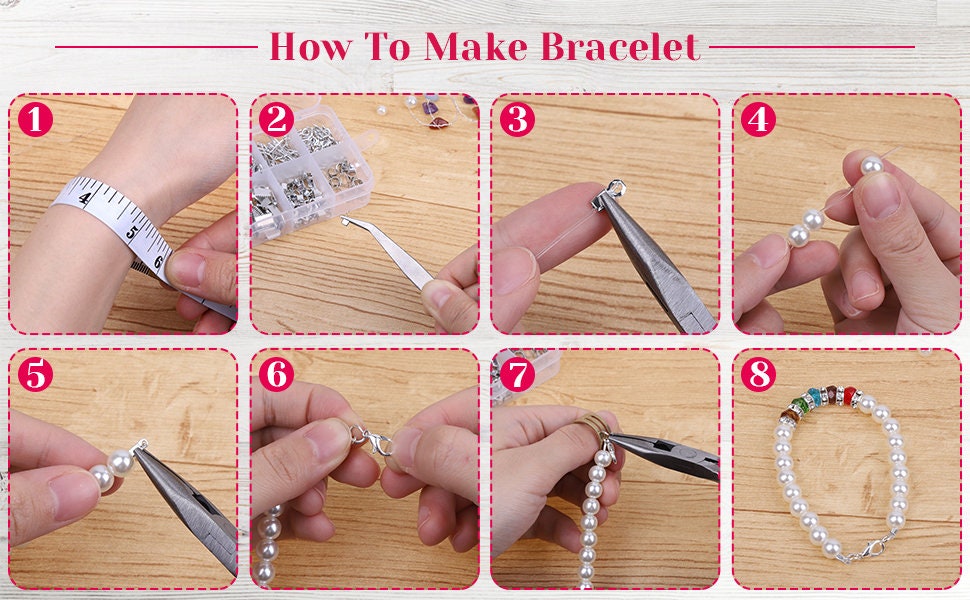 How To Make Bracelet

1

4 5 6

2

3

4

5

6

7

8