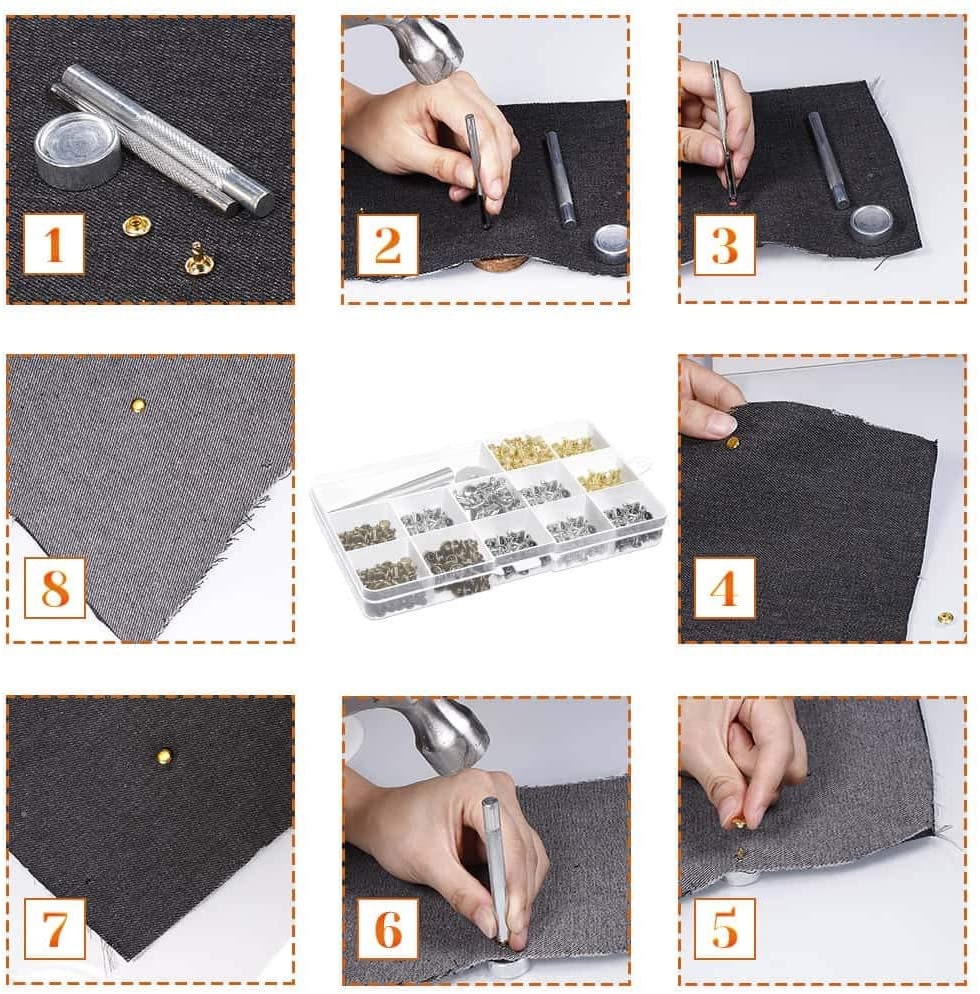 1

2

3

8

4

7

6

5