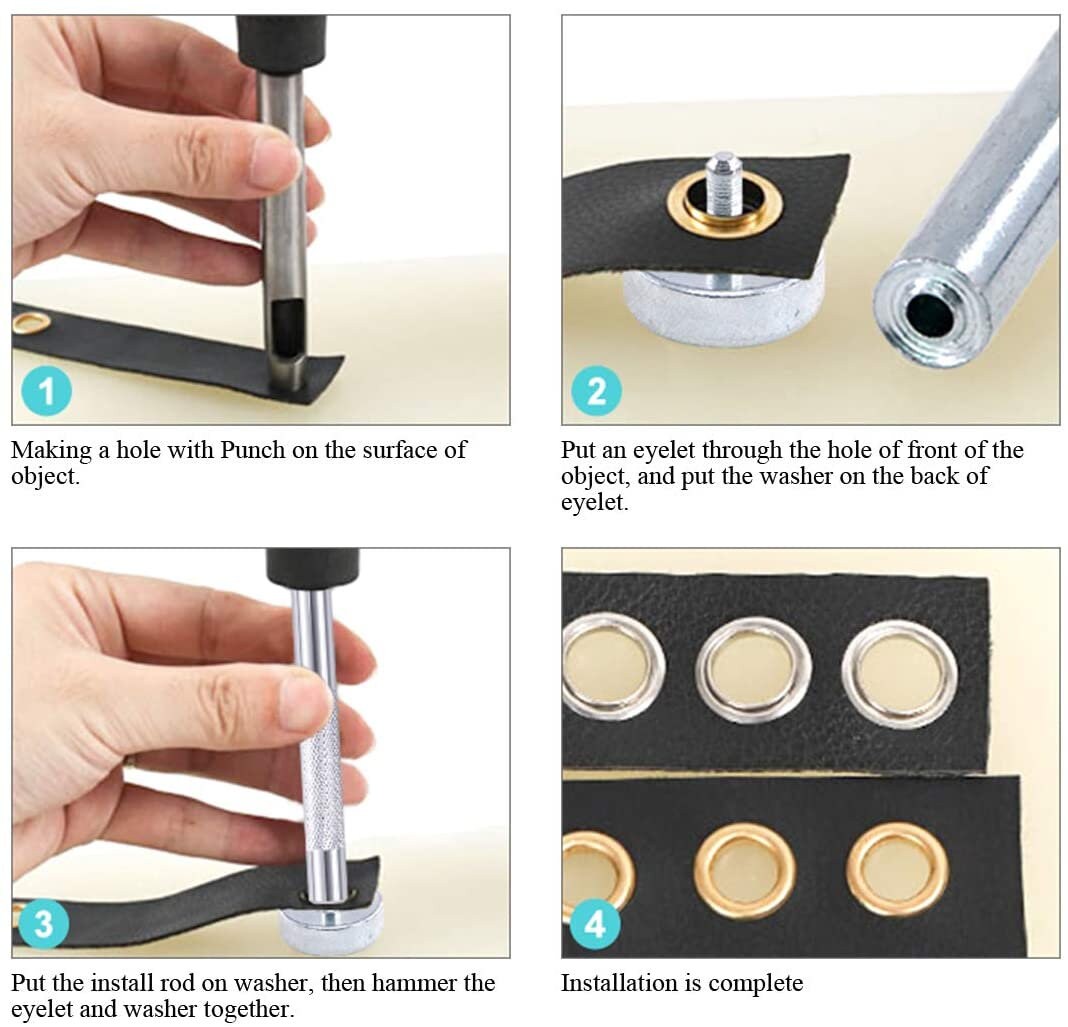 1

Making a hole with Punch on the surface of object.

2

Put an eyelet through the hole of front of the object, and put the washer on the back of eyelet.

3

Put the install rod on washer, then hammer the eyelet and washer together.

4

Installation is complete