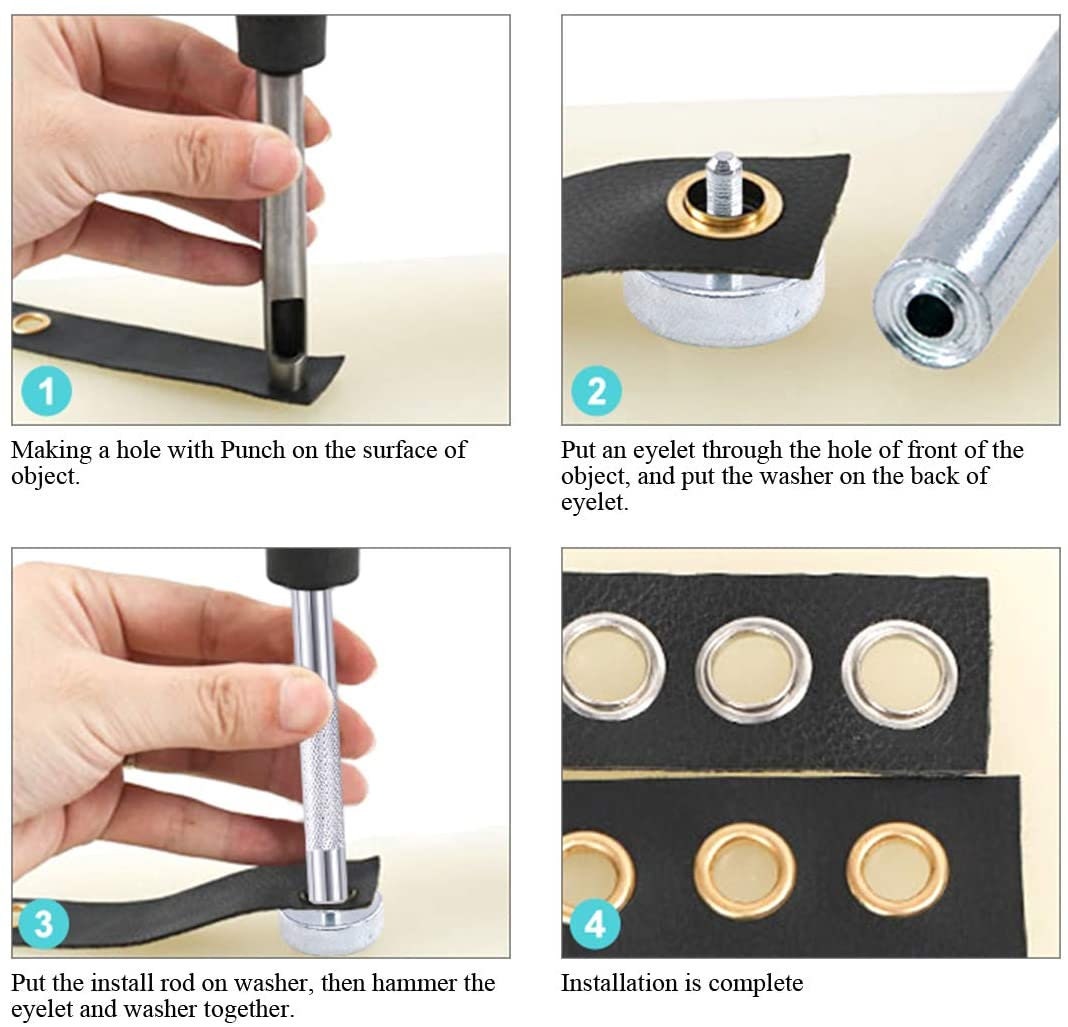 1

Making a hole with Punch on the surface of object.

2

Put an eyelet through the hole of front of the object, and put the washer on the back of eyelet.

3

Put the install rod on washer, then hammer the eyelet and washer together.

4

Installation is complete