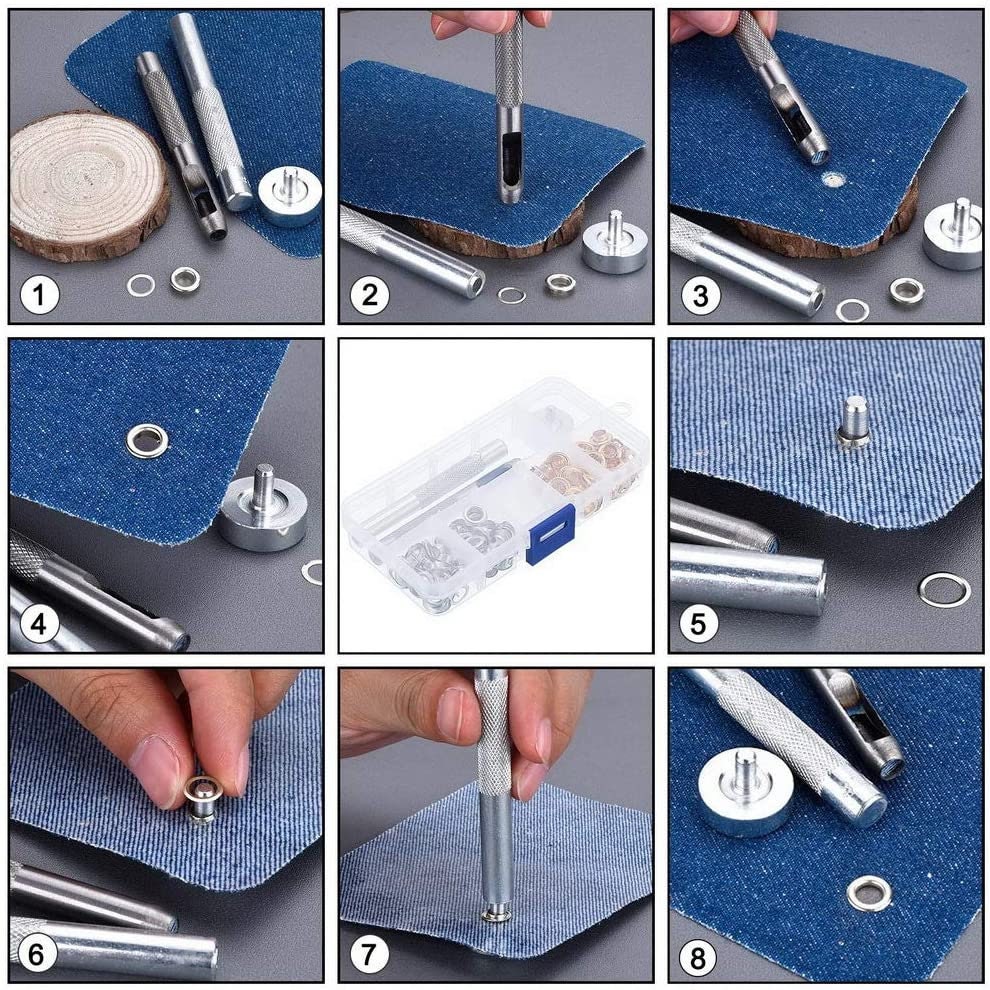 1
2
3
4
5
6
7
8