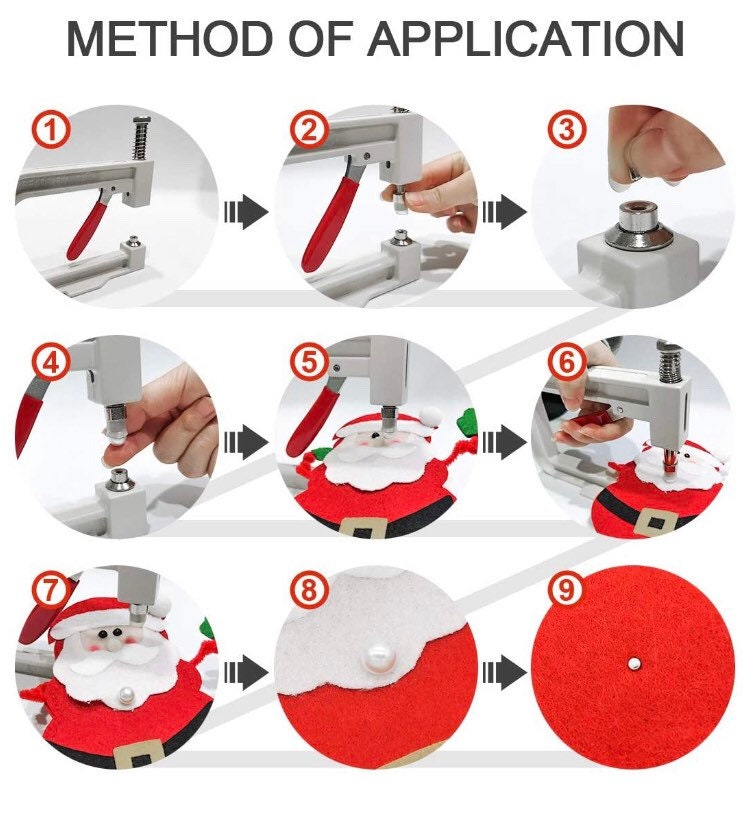 METHOD OF APPLICATION

1

2

3

4

5

6

7

8

9