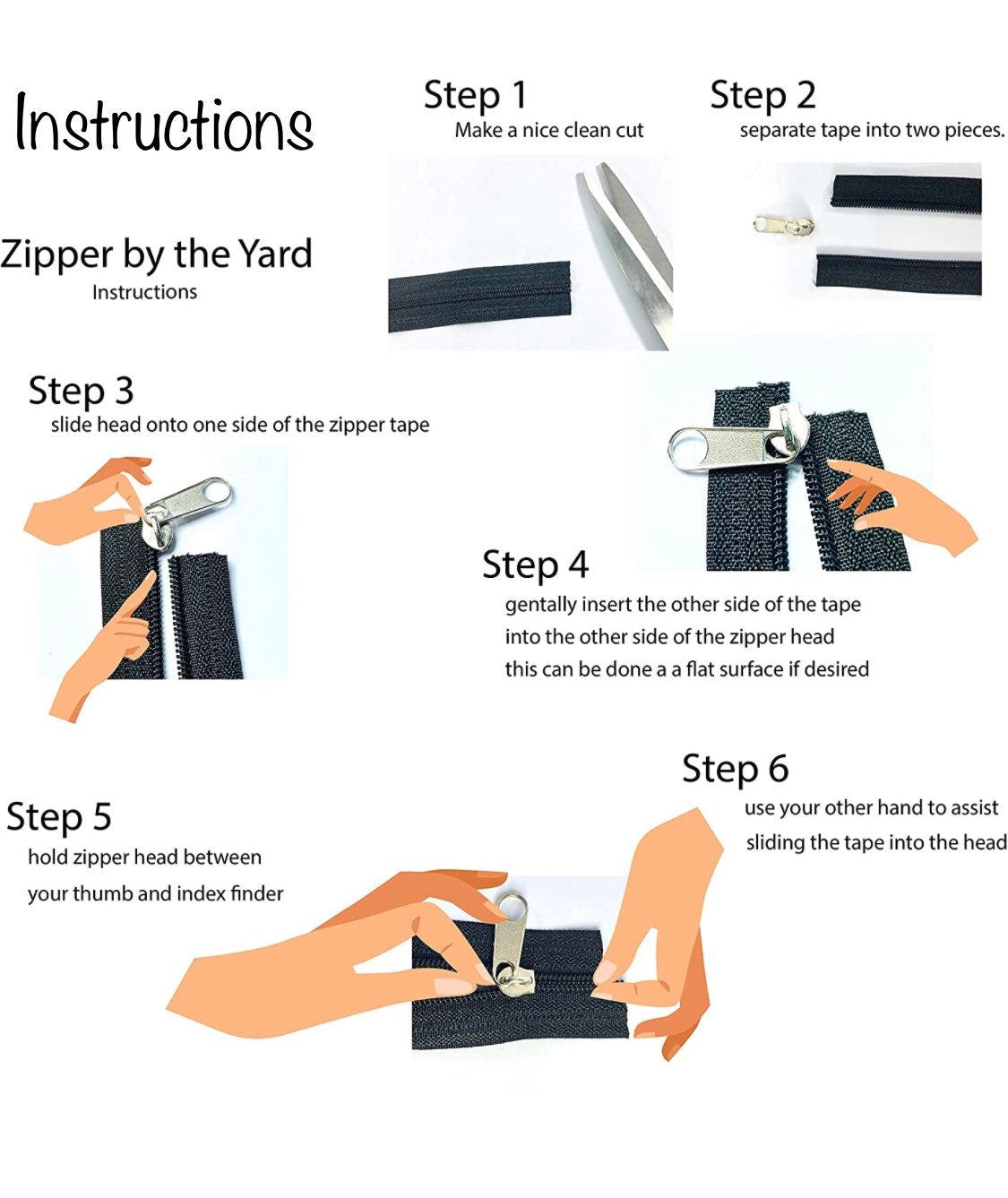 Instructions

Zipper by the Yard
Instructions

Step 1
Make a nice clean cut

Step 2
separate tape into two pieces.

Step 3
slide head onto one side of the zipper tape

Step 4
gentally insert the other side of the tape into the other side of the zipper head this can be done a a flat surface if desired

Step 5
hold zipper head between your thumb and index finder

Step 6
use your other hand to assist sliding the tape into the head