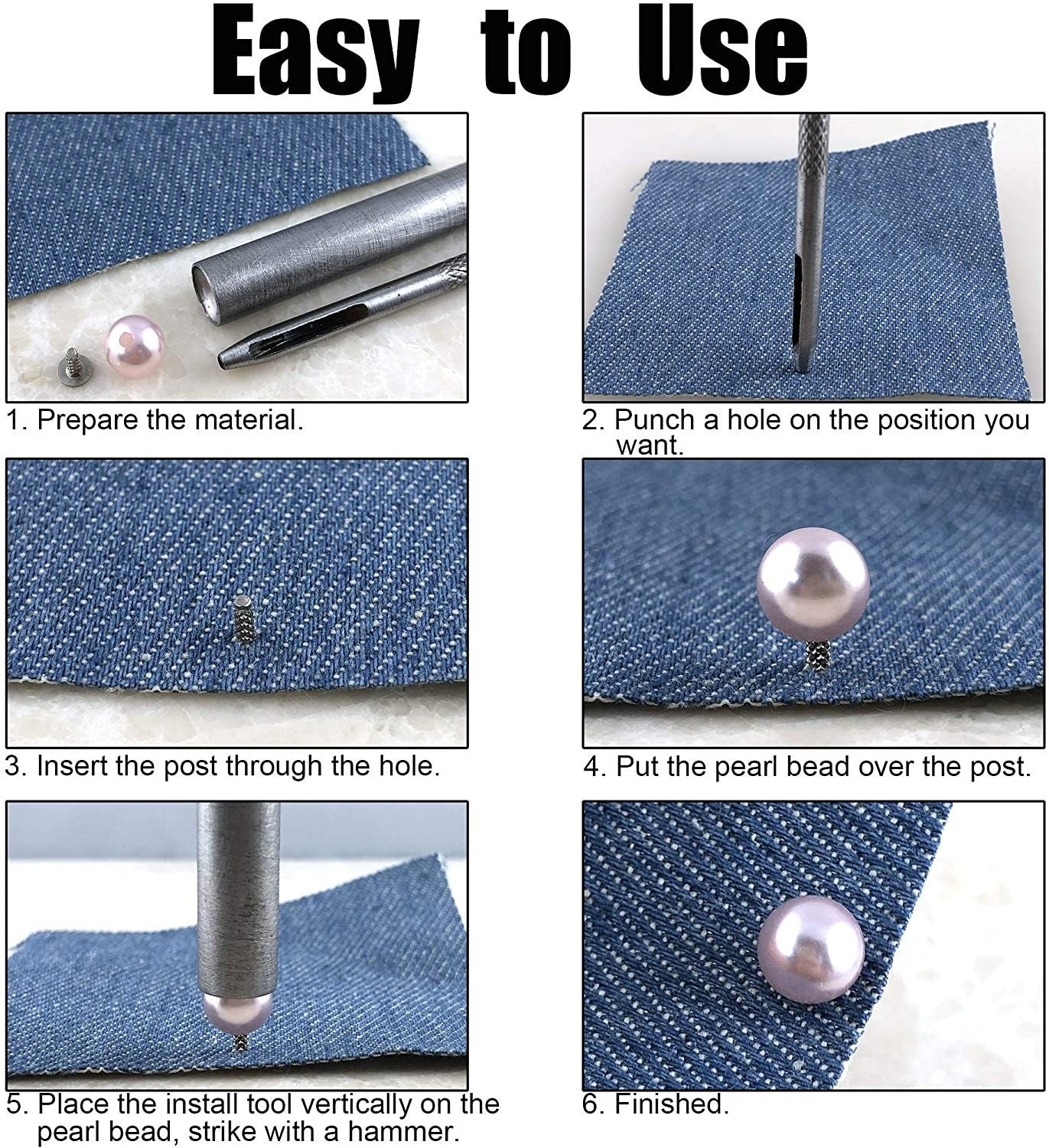 Easy to Use

1. Prepare the material.

2. Punch a hole on the position you want.

3. Insert the post through the hole.

4. Put the pearl bead over the post.

5. Place the install tool vertically on the pearl bead, strike with a hammer.

6. Finished.